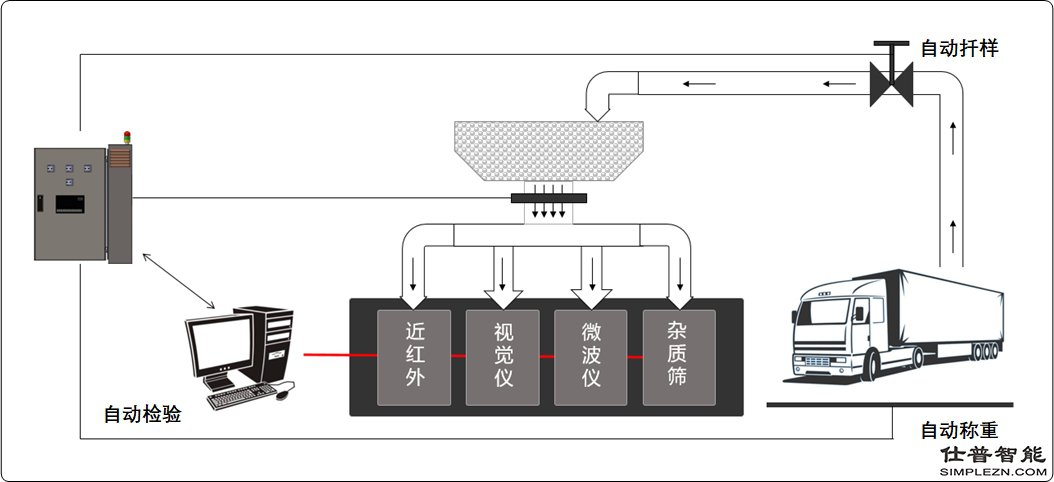 自动扦样

近红外

视觉仪

微波仪

杂质筛

自动检验

自动称重

仕普智能
SIMPLEZN.COM